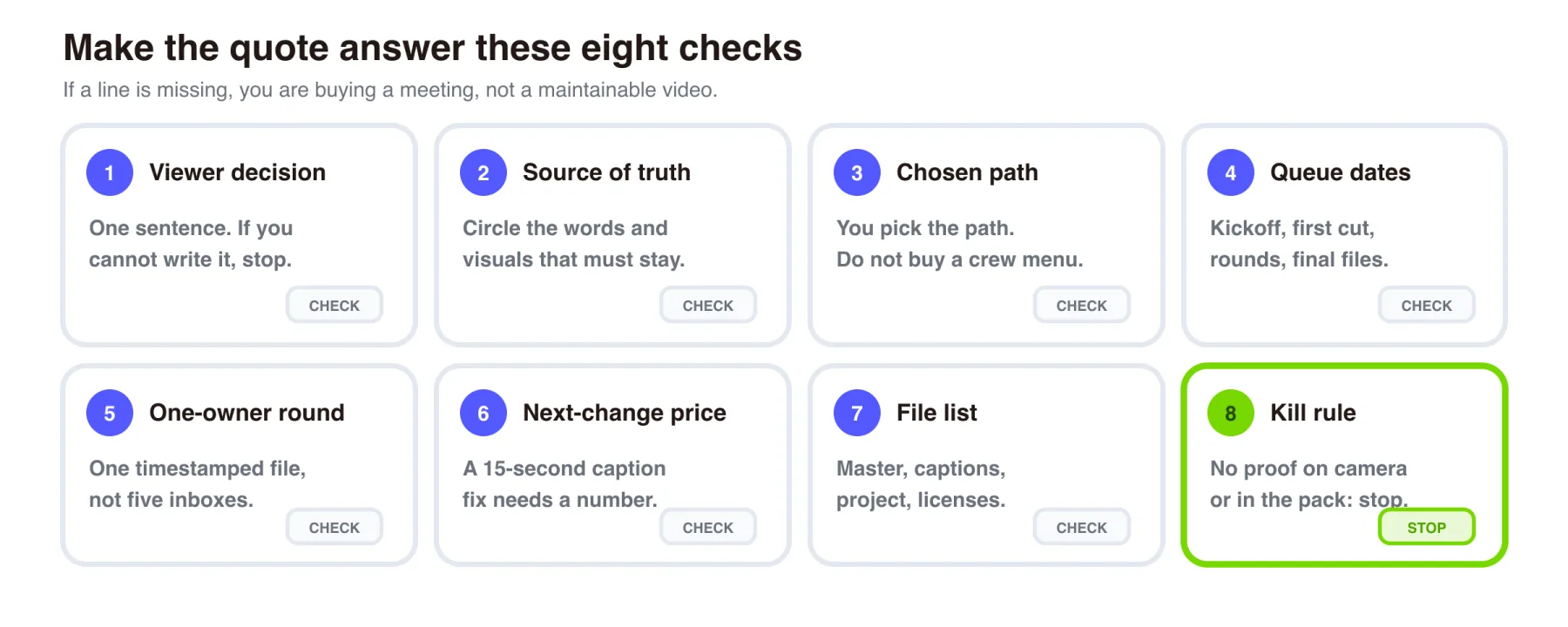 Make the quote answer these eight checks

If a line is missing, you are buying a meeting, not a maintainable video.

1 Viewer decision

One sentence. If you cannot write it, stop.

CHECK

2 Source of truth

Circle the words and visuals that must stay.

CHECK

3 Chosen path

You pick the path. Do not buy a crew menu.

CHECK

4 Queue dates

Kickoff, first cut, rounds, final files.

CHECK

5 One-owner round

One timestamped file, not five inboxes.

CHECK

6 Next-change price

A 15-second caption fix needs a number.

CHECK

7 File list

Master, captions, project, licenses.

CHECK

8 Kill rule

No proof on camera or in the pack: stop.

STOP