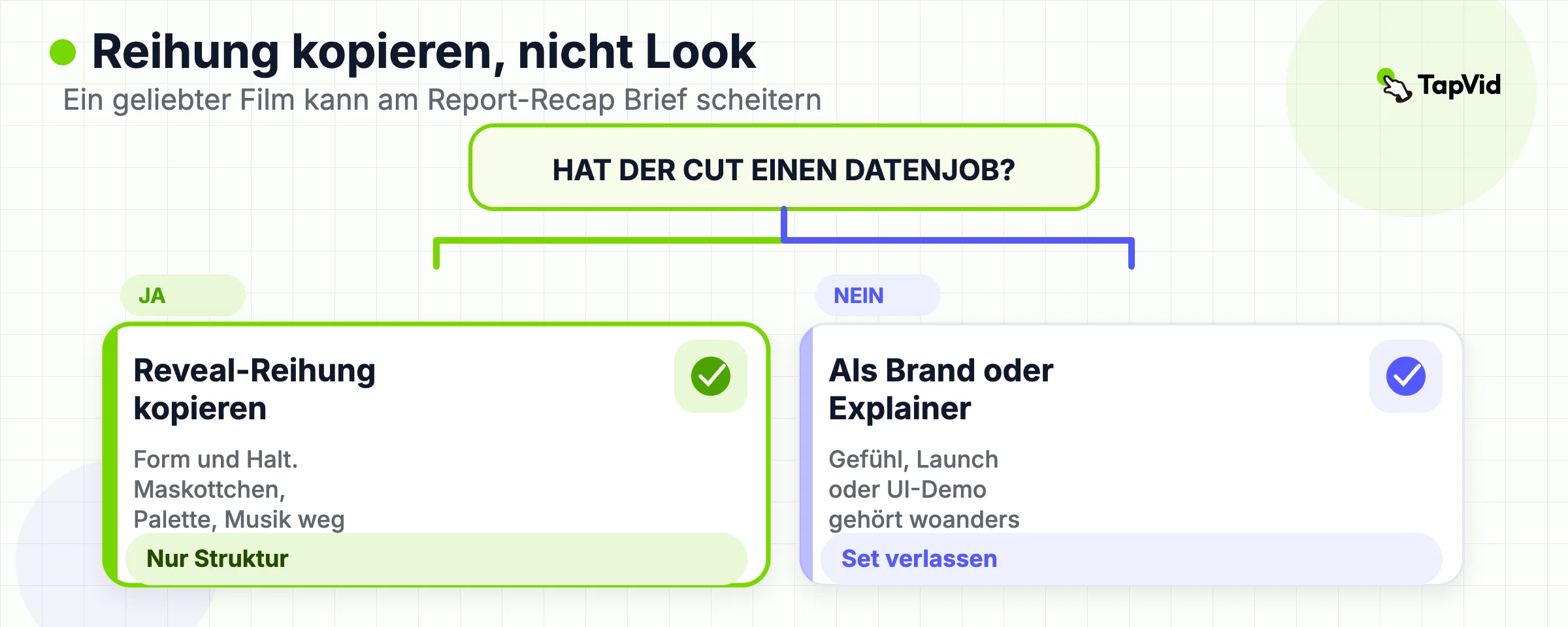 Reihung kopieren, nicht Look
Ein geliebter Film kann am Report-Recap Brief scheitern

TapVid

HAT DER CUT EINEN DATENJOB?

JA

Reveal-Reihung kopieren

Form und Halt. Maskottchen, Palette, Musik weg

Nur Struktur

NEIN

Als Brand oder Explainer

Gefühl, Launch oder UI-Demo gehört woanders

Set verlassen