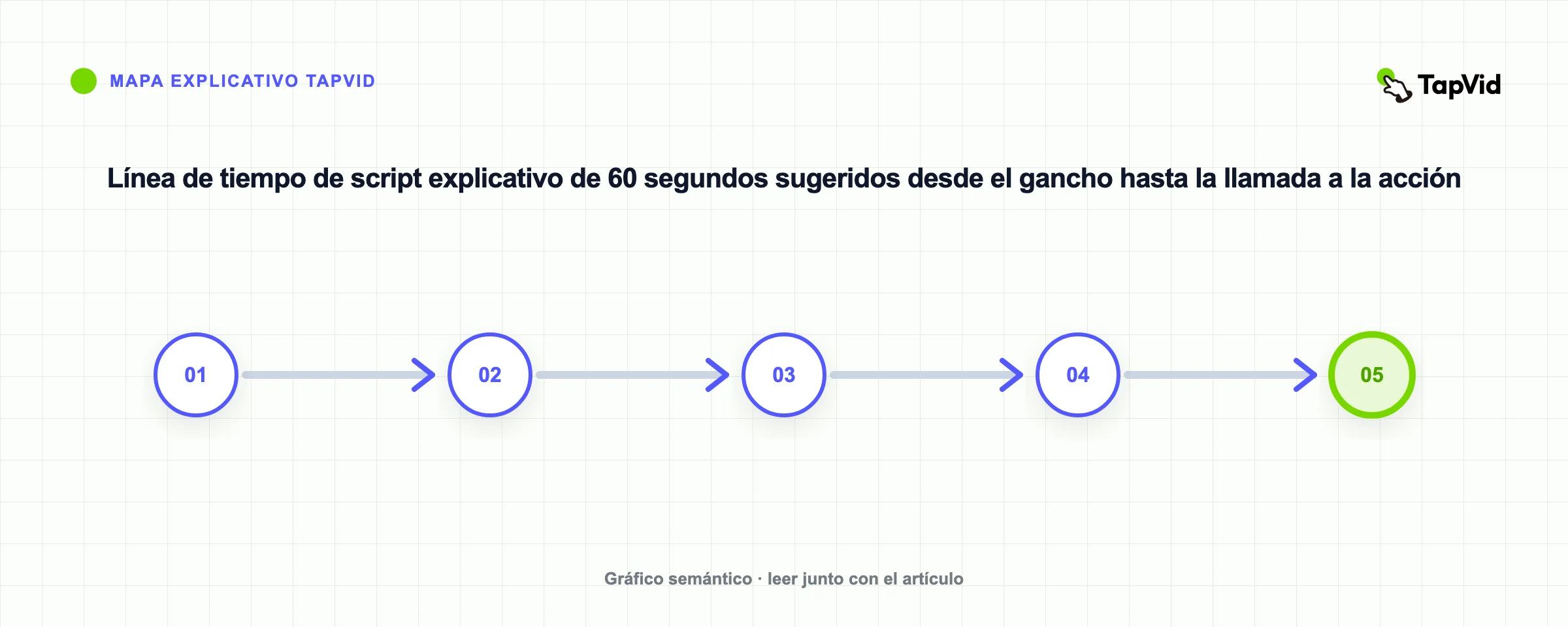 MAPA EXPLICATIVO TAPVID

TapVid

Línea de tiempo de script explicativo de 60 segundos sugeridos desde el gancho hasta la llamada a la acción

01

02

03

04

05

Gráfico semántico · leer junto con el artículo