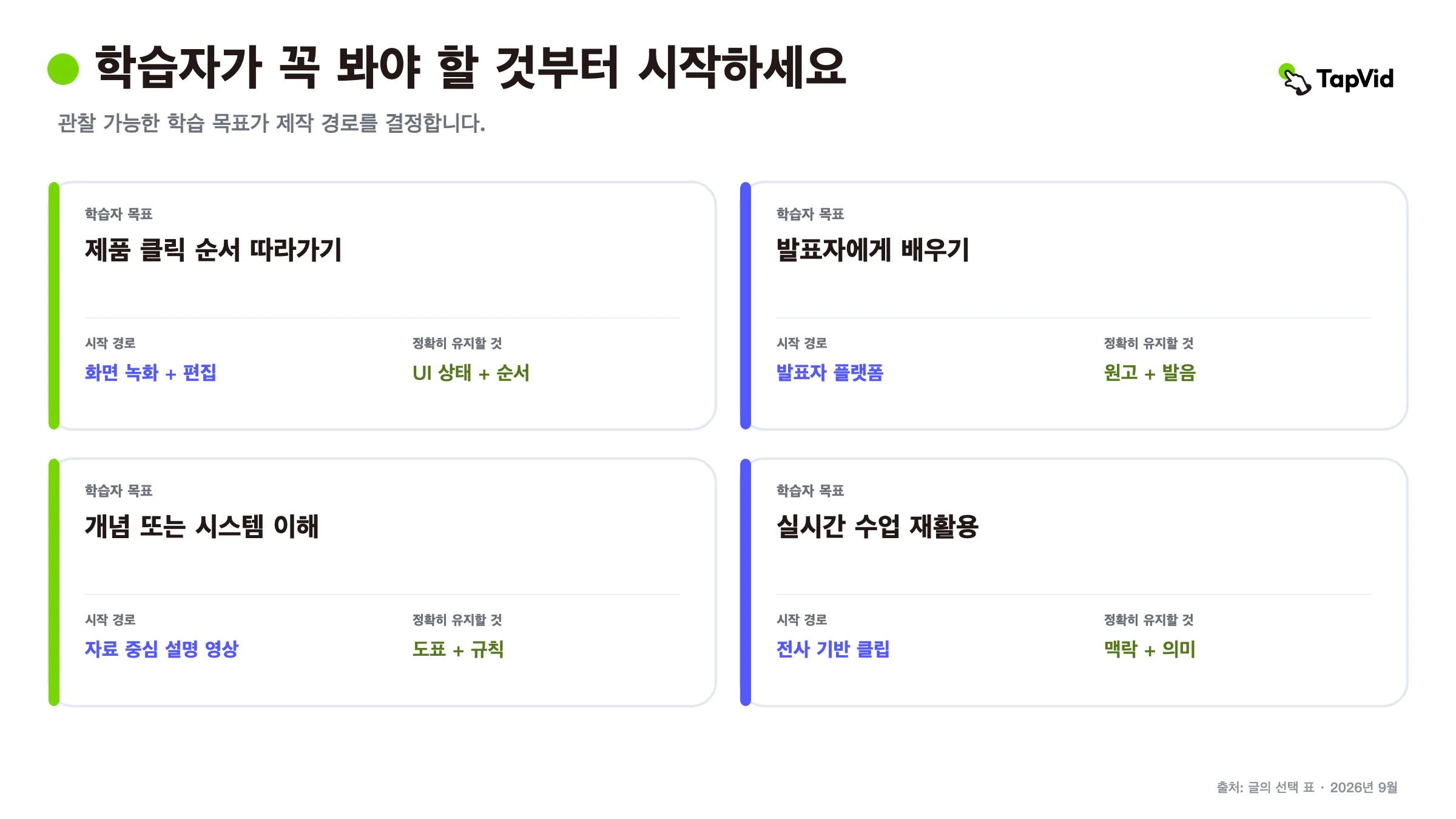 학습자가 꼭 봐야 할 것부터 시작하세요

TapVid

관찰 가능한 학습 목표가 제작 경로를 결정합니다.

학습자 목표
제품 클릭 순서 따라가기

시작 경로
화면 녹화 + 편집

정확히 유지할 것
UI 상태 + 순서

학습자 목표
발표자에게 배우기

시작 경로
발표자 플랫폼

정확히 유지할 것
원고 + 발음

학습자 목표
개념 또는 시스템 이해

시작 경로
자료 중심 설명 영상

정확히 유지할 것
도표 + 규칙

학습자 목표
실시간 수업 재활용

시작 경로
전사 기반 클립

정확히 유지할 것
맥락 + 의미

출처: 글의 선택 표 · 2026년 9월