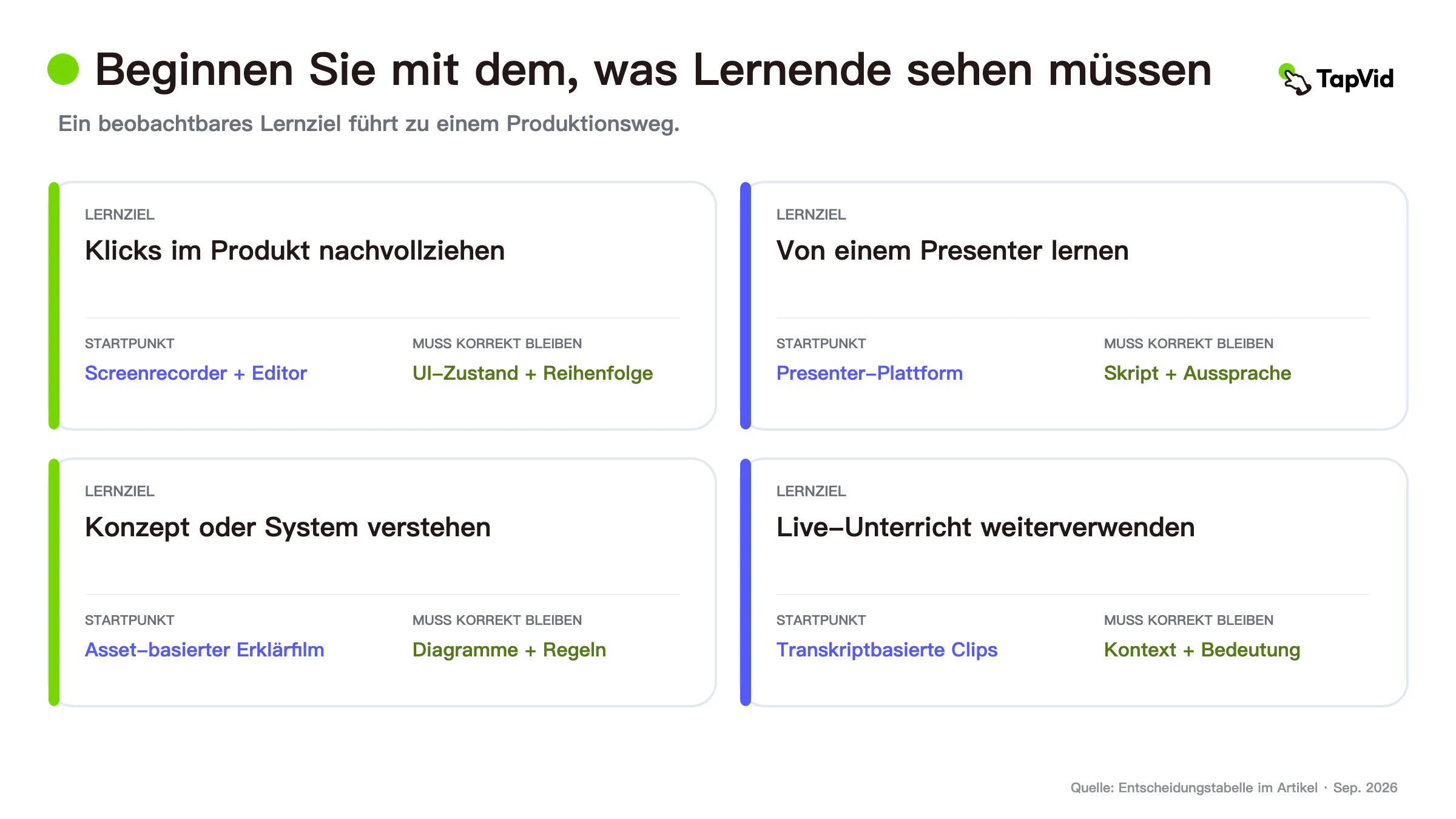 Beginnen Sie mit dem, was Lernende sehen müssen

TapVid

Ein beobachtbares Lernziel führt zu einem Produktionsweg.

LERNZIEL
Klicks im Produkt nachvollziehen

STARTPUNKT
Screenrecorder + Editor

MUSS KORREKT BLEIBEN
UI–Zustand + Reihenfolge

LERNZIEL
Von einem Presenter lernen

STARTPUNKT
Presenter–Plattform

MUSS KORREKT BLEIBEN
Skript + Aussprache

LERNZIEL
Konzept oder System verstehen

STARTPUNKT
Asset–basierter Erklärfilm

MUSS KORREKT BLEIBEN
Diagramme + Regeln

LERNZIEL
Live–Unterricht weiterverwenden

STARTPUNKT
Transkriptbasierte Clips

MUSS KORREKT BLEIBEN
Kontext + Bedeutung

Quelle: Entscheidungstabelle im Artikel · Sep. 2026