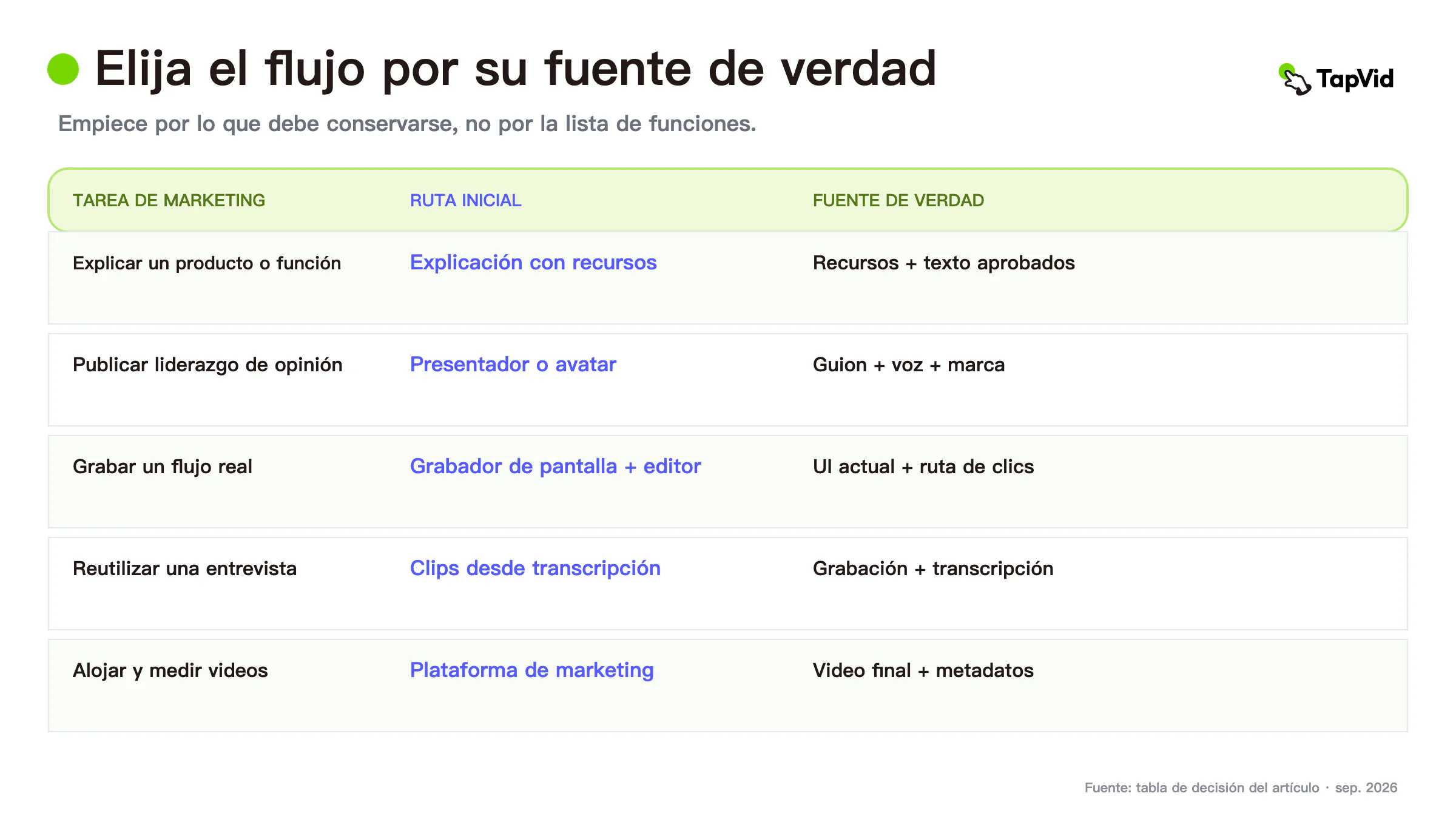 Elija el flujo por su fuente de verdad

TapVid

Empiece por lo que debe conservarse, no por la lista de funciones.

| TAREA DE MARKETING | RUTA INICIAL | FUENTE DE VERDAD |
|---|---|---|
| Explicar un producto o función | Explicación con recursos | Recursos + texto aprobados |
| Publicar liderazgo de opinión | Presentador o avatar | Guion + voz + marca |
| Grabar un flujo real | Grabador de pantalla + editor | UI actual + ruta de clics |
| Reutilizar una entrevista | Clips desde transcripción | Grabación + transcripción |
| Alojar y medir videos | Plataforma de marketing | Video final + metadatos |

Fuente: tabla de decisión del artículo · sep. 2026