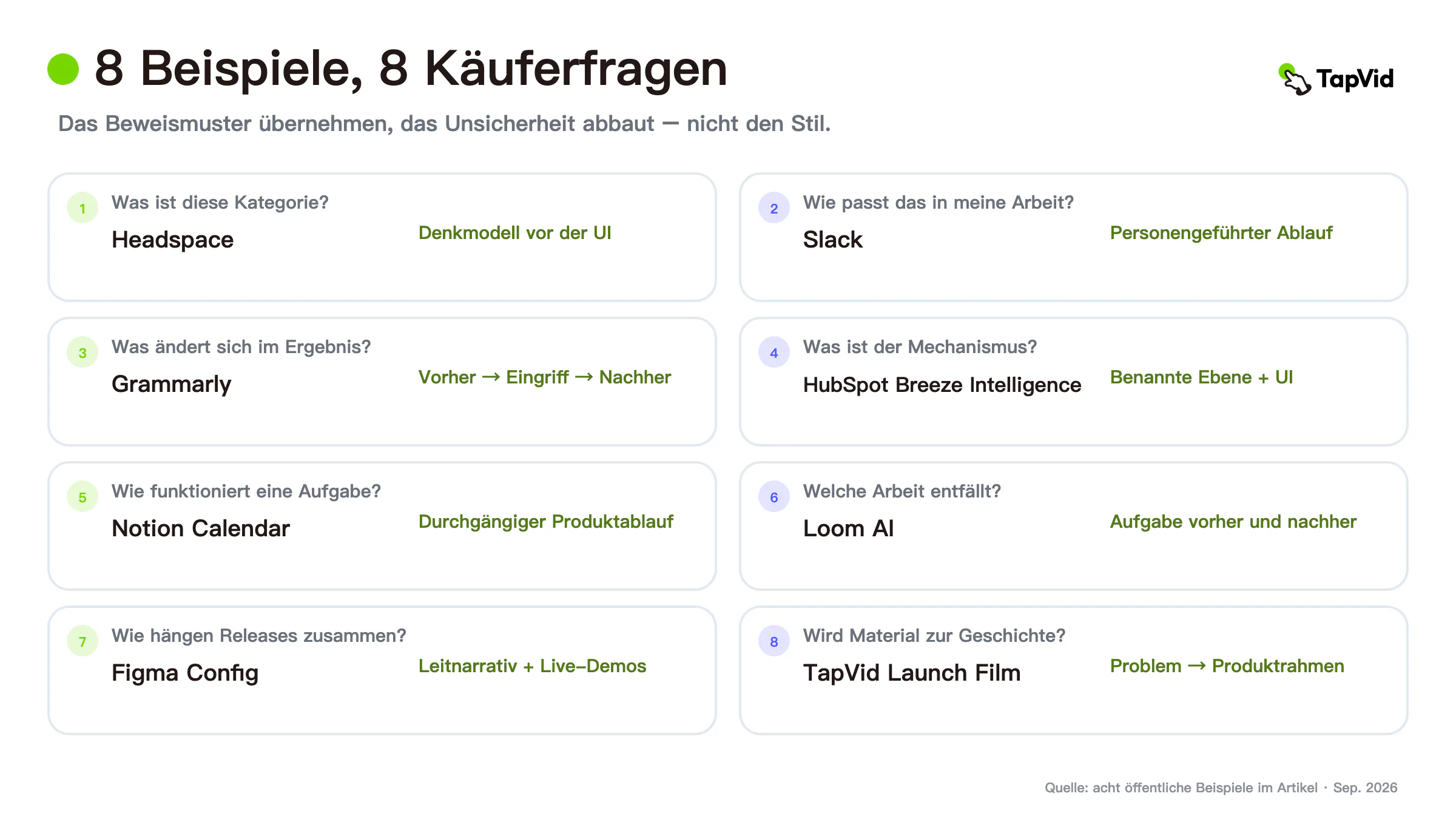 8 Beispiele, 8 Käuferfragen

TapVid

Das Beweismuster übernehmen, das Unsicherheit abbaut — nicht den Stil.

1
Was ist diese Kategorie?
Headspace
Denkmodell vor der UI

2
Wie passt das in meine Arbeit?
Slack
Personengeführter Ablauf

3
Was ändert sich im Ergebnis?
Grammarly
Vorher → Eingriff → Nachher

4
Was ist der Mechanismus?
HubSpot Breeze Intelligence
Benannte Ebene + UI

5
Wie funktioniert eine Aufgabe?
Notion Calendar
Durchgängiger Produktablauf

6
Welche Arbeit entfällt?
Loom AI
Aufgabe vorher und nachher

7
Wie hängen Releases zusammen?
Figma Config
Leitnarrativ + Live-Demos

8
Wird Material zur Geschichte?
TapVid Launch Film
Problem → Produktrahmen

Quelle: acht öffentliche Beispiele im Artikel · Sep. 2026