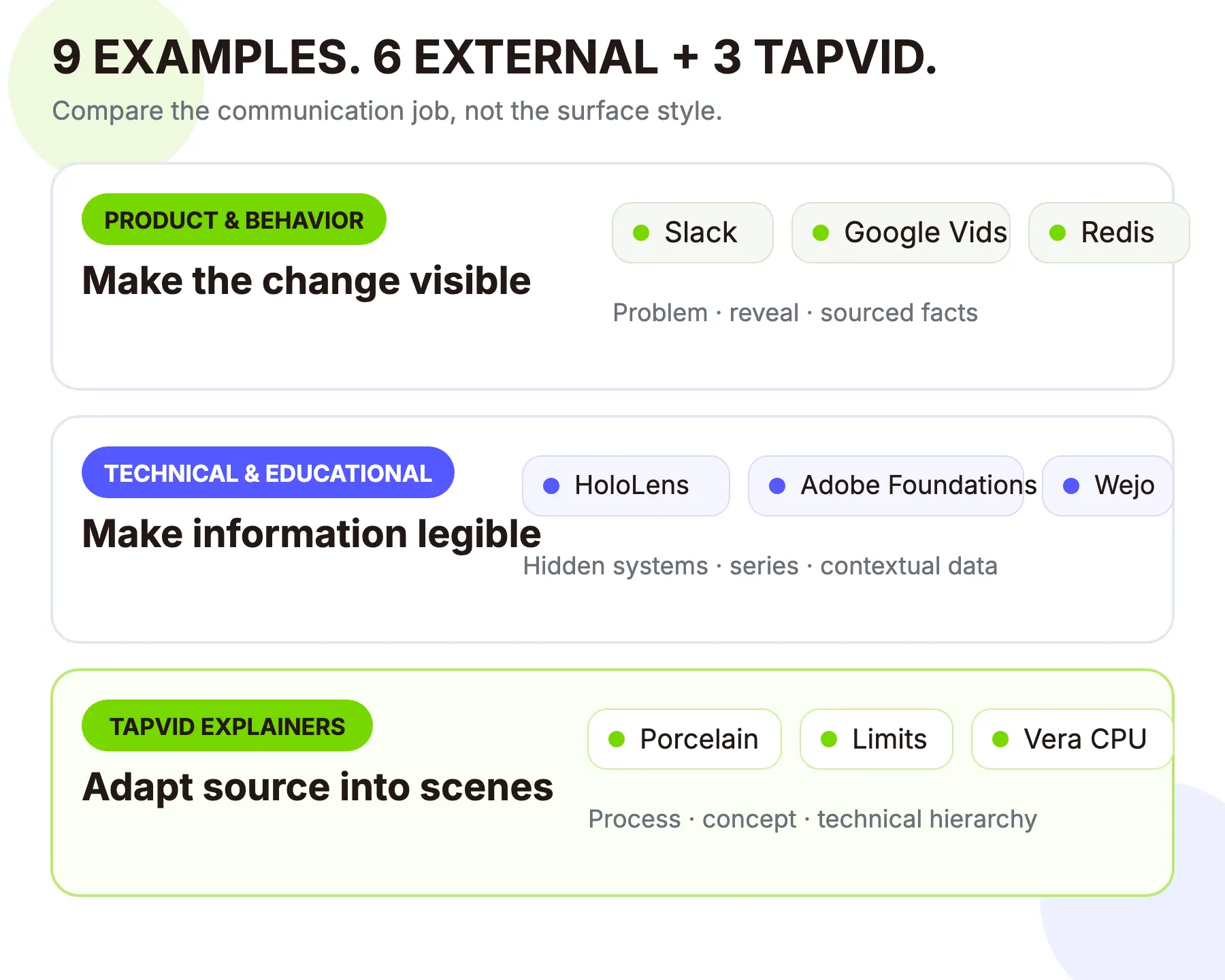 9 EXAMPLES. 6 EXTERNAL + 3 TAPVID.

Compare the communication job, not the surface style.

PRODUCT & BEHAVIOR

Make the change visible

• Slack
• Google Vids
• Redis

Problem · reveal · sourced facts

TECHNICAL & EDUCATIONAL

Make information legible

• HoloLens
• Adobe Foundations
• Wejo

Hidden systems · series · contextual data

TAPVID EXPLAINERS

Adapt source into scenes

• Porcelain
• Limits
• Vera CPU

Process · concept · technical hierarchy